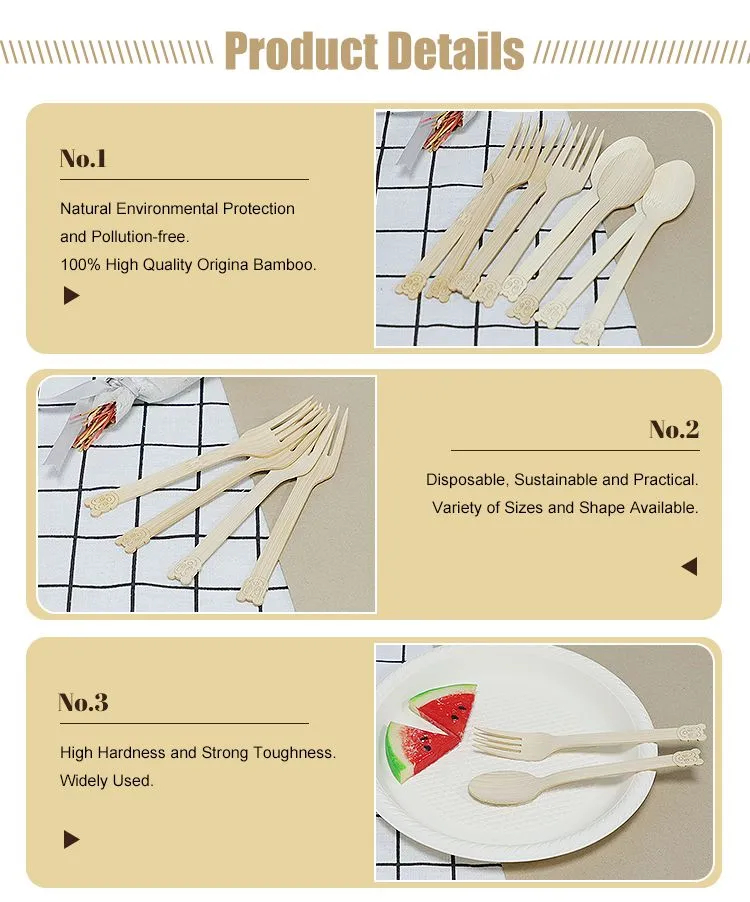 Product Details

No.1

Natural Environmental Protection and Pollution-free.
100% High Quality Origina Bamboo.

No.2

Disposable, Sustainable and Practical.
Variety of Sizes and Shape Available.

No.3

High Hardness and Strong Toughness.
Widely Used.