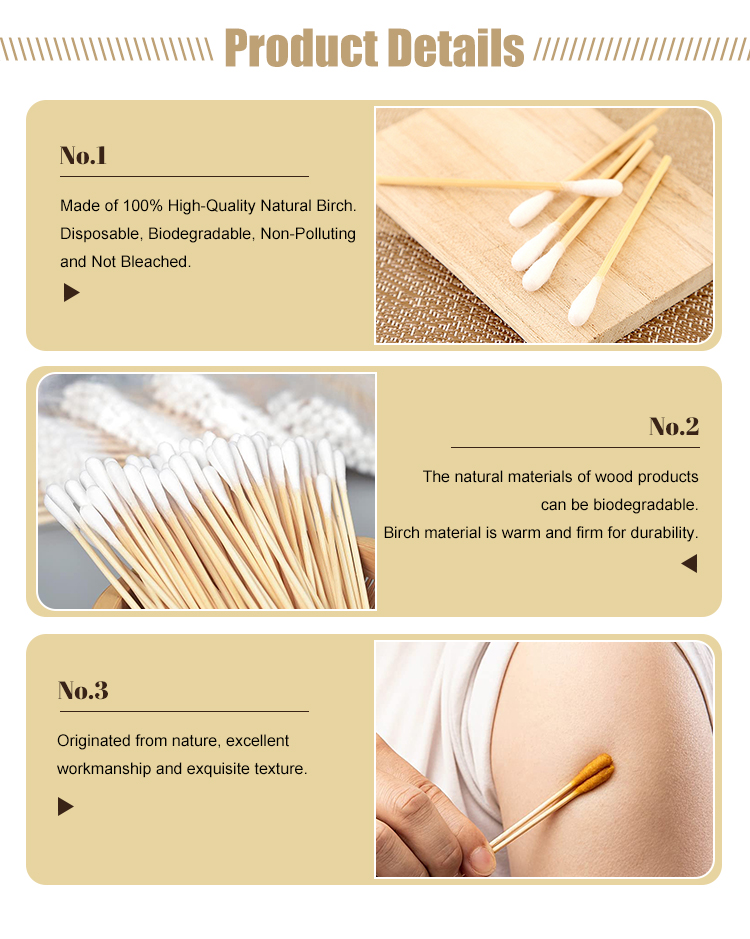 Product Details

No.1

Made of 100% High-Quality Natural Birch. Disposable, Biodegradable, Non-Polluting and Not Bleached.

No.2

The natural materials of wood products can be biodegradable.
Birch material is warm and firm for durability.

No.3

Originated from nature, excellent workmanship and exquisite texture.