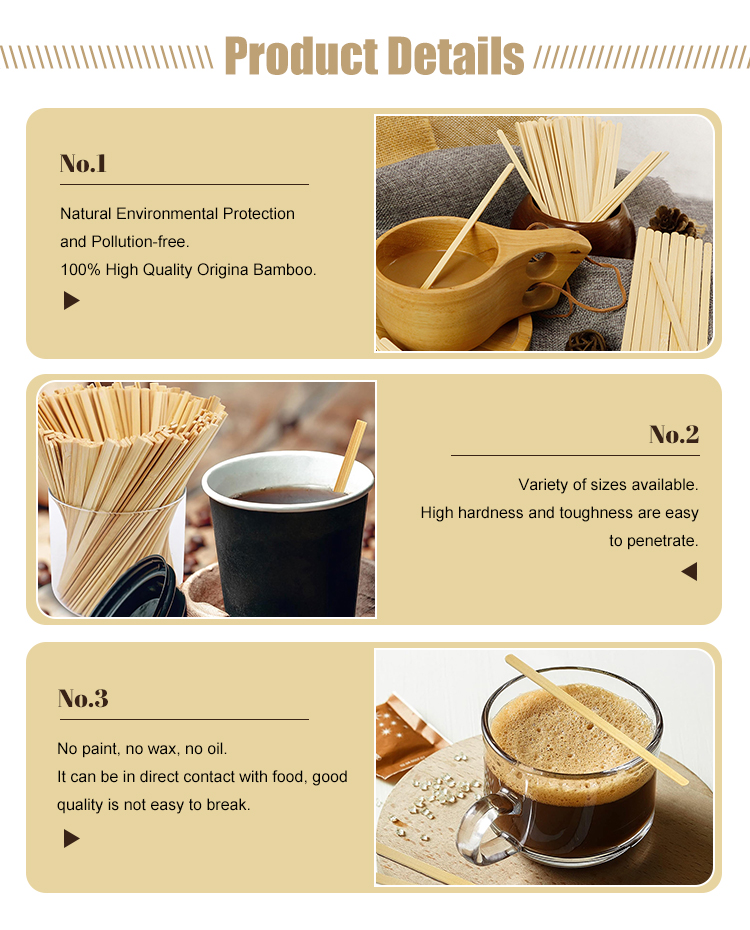 Product Details

No.1

Natural Environmental Protection and Pollution-free.
100% High Quality Origina Bamboo.

No.2

Variety of sizes available.
High hardness and toughness are easy to penetrate.

No.3

No paint, no wax, no oil.
It can be in direct contact with food, good quality is not easy to break.